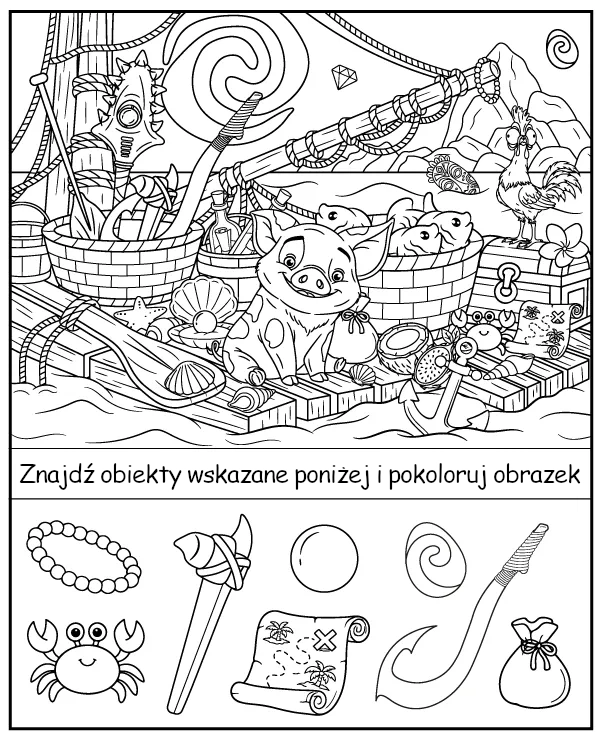 Znajdź obiekty wskazane poniżej i pokoloruj obrazek