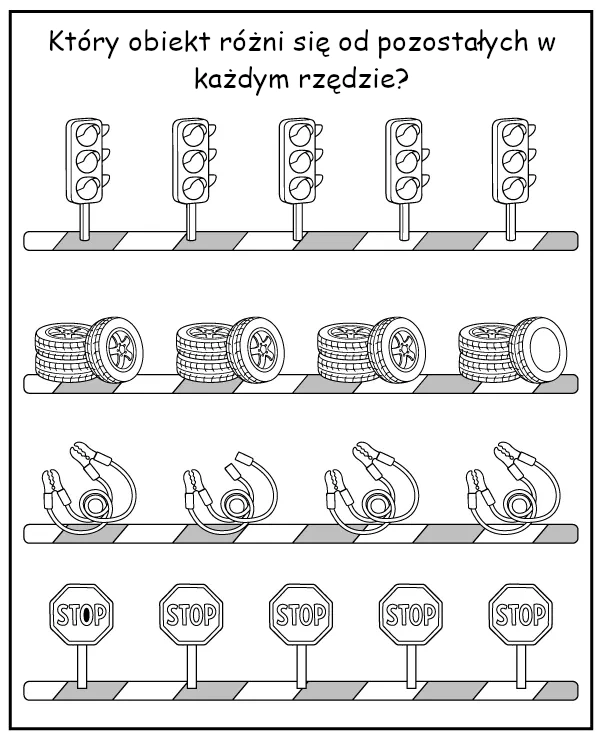 Który obiekt różni się od pozostałych w każdym rzędzie?

STOP STOP STOP STOP STOP