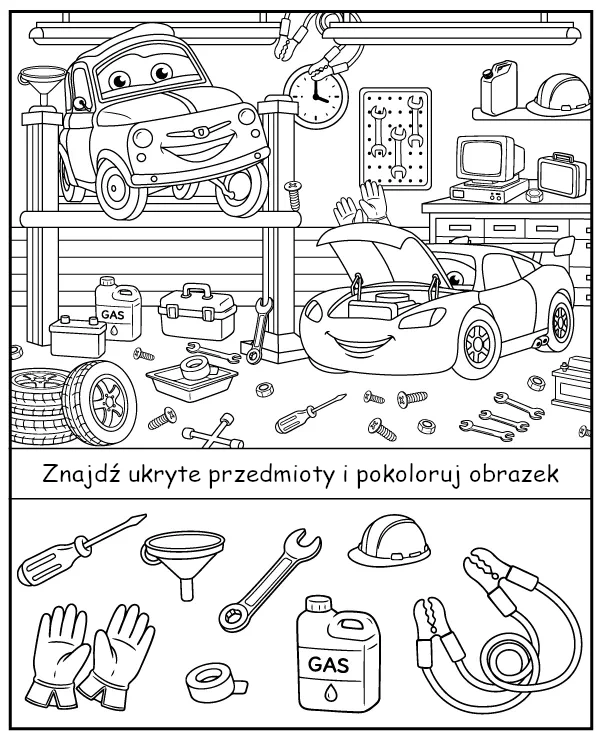 GAS

Znajdź ukryte przedmioty i pokoloruj obrazek

GAS