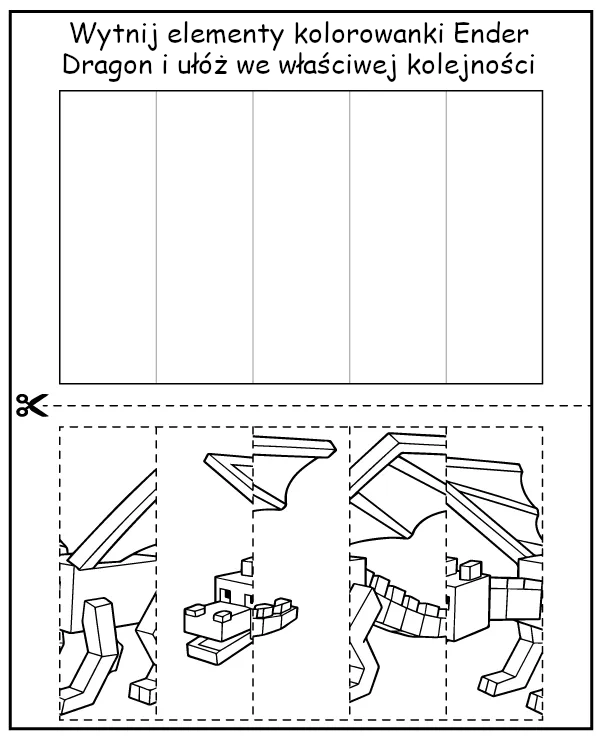 Wytnij elementy kolorowanki Ender Dragon i ułóż we właściwej kolejności